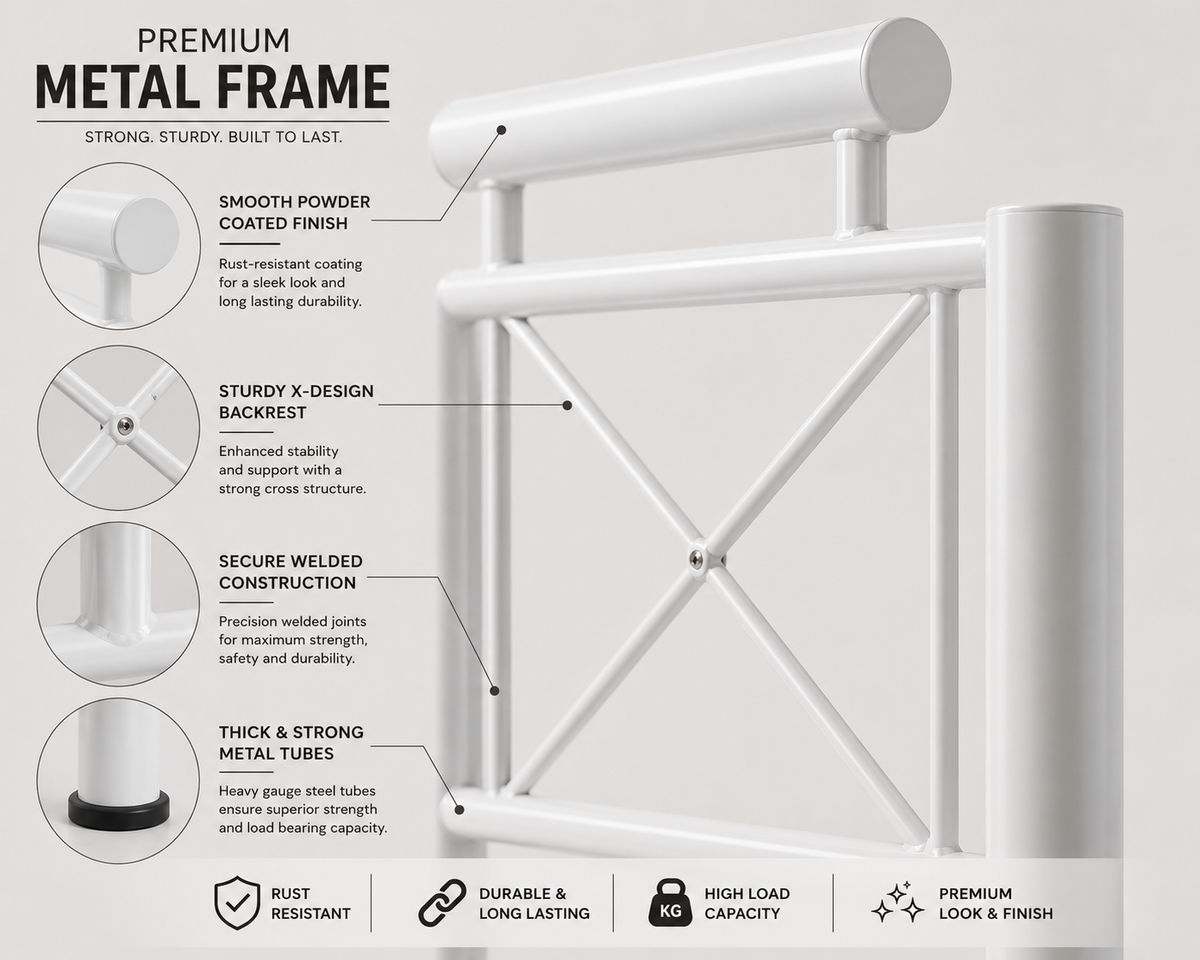 PREMIUM
METAL FRAME

STRONG. STURDY. BUILT TO LAST.

SMOOTH POWDER
COATED FINISH

Rust-resistant coating for a sleek look and long lasting durability.

STURDY X-DESIGN
BACKREST

Enhanced stability and support with a strong cross structure.

SECURE WELDED
CONSTRUCTION

Precision welded joints for maximum strength, safety and durability.

THICK & STRONG
METAL TUBES

Heavy gauge steel tubes ensure superior strength and load bearing capacity.

RUST
RESISTANT

DURABLE &
LONG LASTING

KG

HIGH LOAD
CAPACITY

PREMIUM
LOOK & FINISH